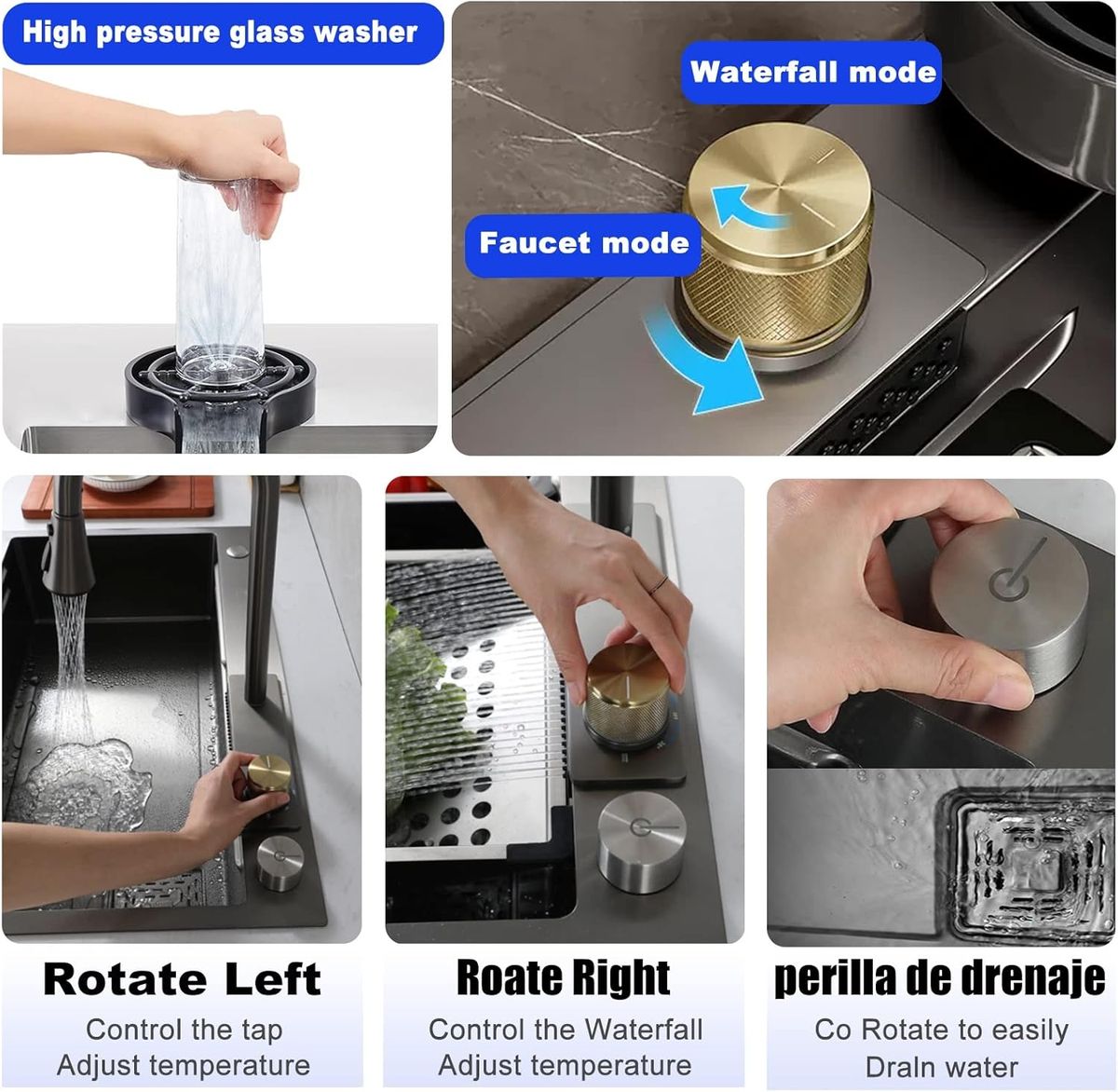 High pressure glass washer

Waterfall mode

Faucet mode

Rotate Left
Control the tap
Adjust temperature

Roate Right
Control the Waterfall
Adjust temperature

perilla de drenaje
Co Rotate to easily
Draln water